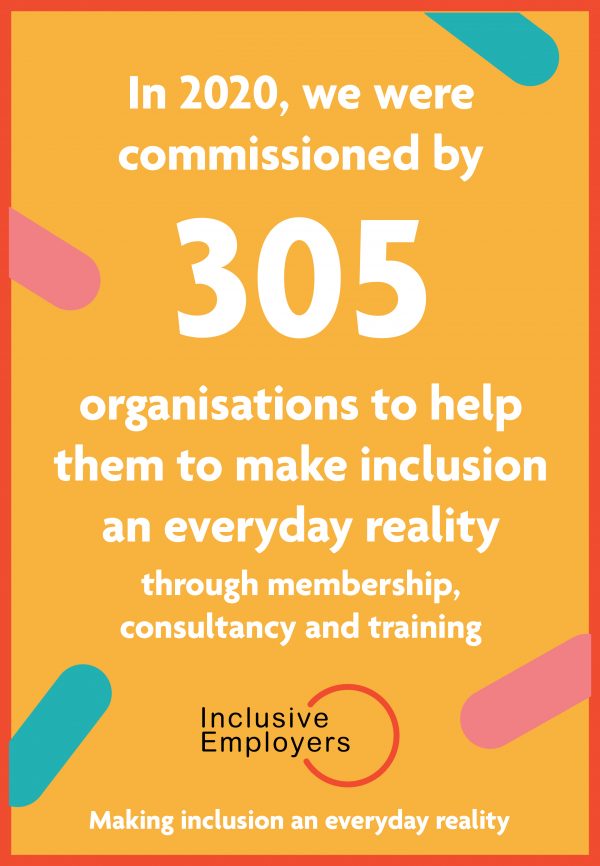 In 2020, we were commissioned by

305

organisations to help them to make inclusion an everyday reality

through membership, consultancy and training

Inclusive Employers

Making inclusion an everyday reality